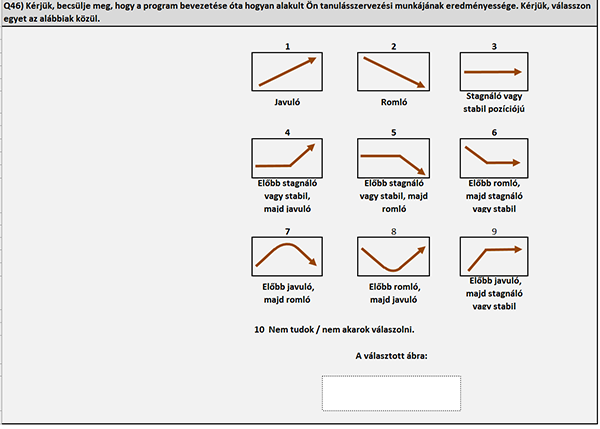 Q46) Kérjük, becsülje meg, hogy a program bevezetése óta hogyan alakult Ön tanulásszervezési munkájának eredményessége. Kérjük, válasszon egyet az alábbiak közül.

1
Javuló

2
Romló

3
Stagnáló vagy stabil pozíciójú

4
Előbb stagnáló vagy stabil, majd javuló

5
Előbb stagnáló vagy stabil, majd romló

6
Előbb romló, majd stagnáló vagy stabil

7
Előbb javuló, majd romló

8
Előbb romló, majd javuló

9
Előbb javuló, majd stagnáló vagy stabil

10 Nem tudok / nem akarok válaszolni.

A választott ábra: